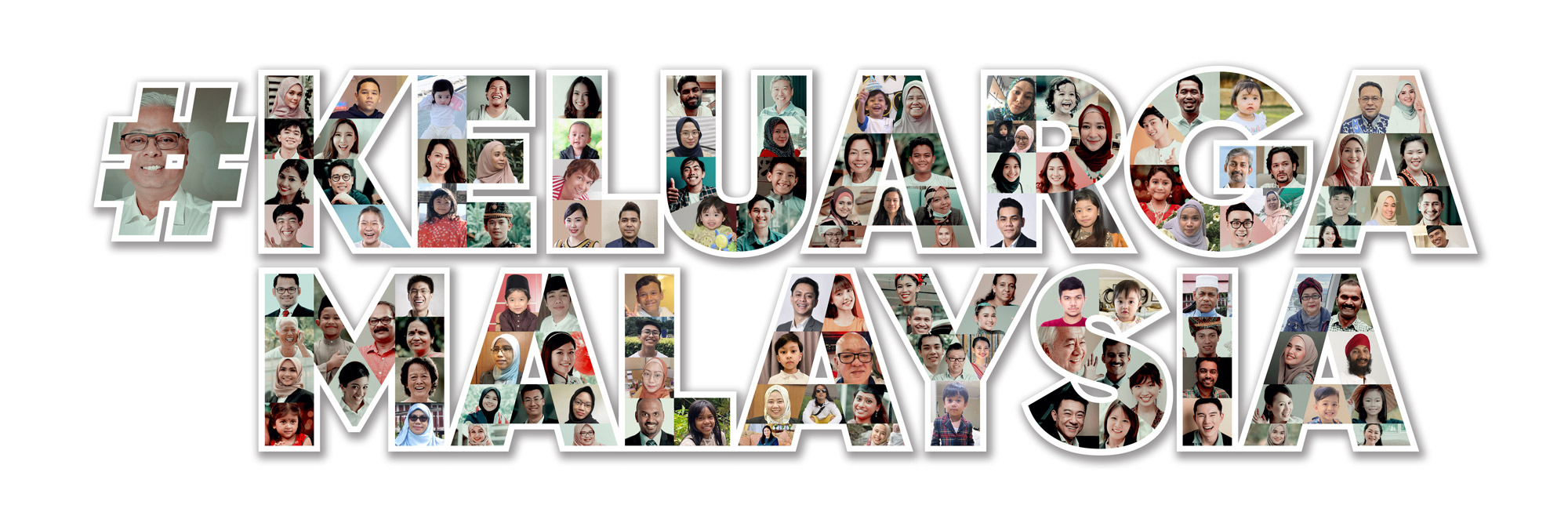 #KELUARGA
MALAYSIA